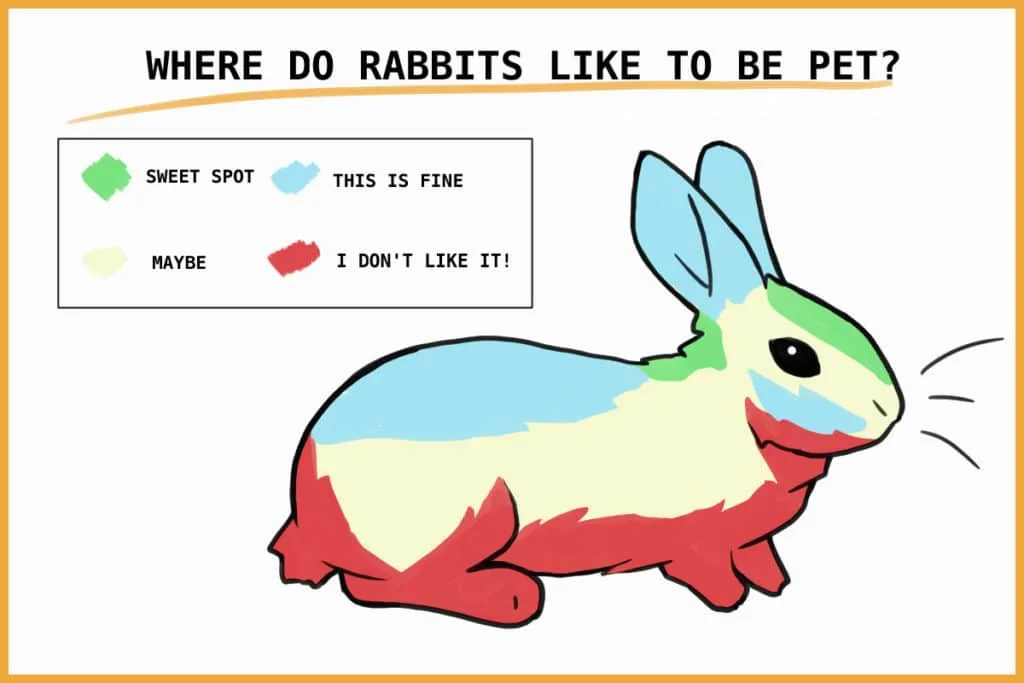 WHERE DO RABBITS LIKE TO BE PET?

SWEET SPOT

THIS IS FINE

MAYBE

I DON'T LIKE IT!