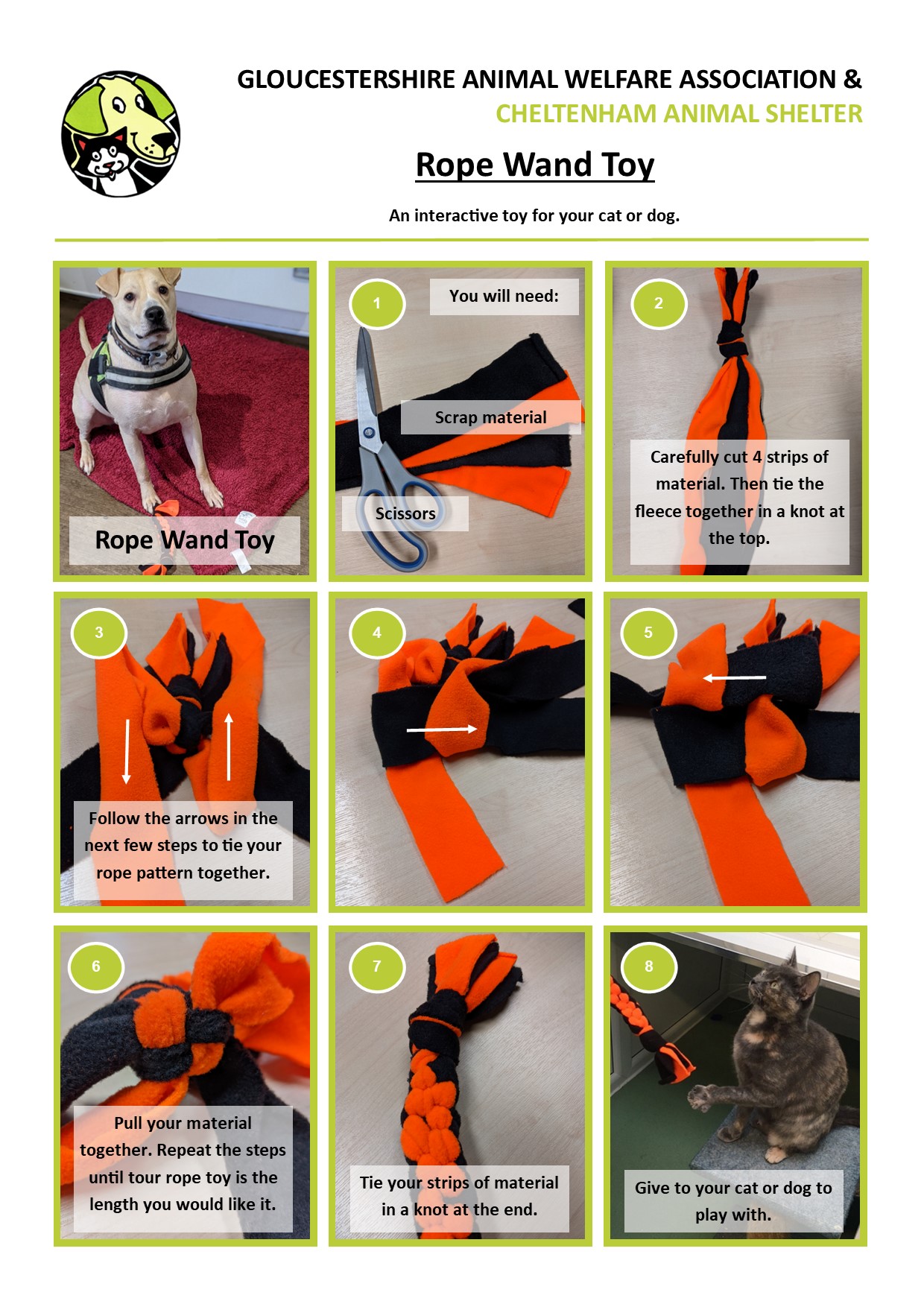 GLOUCESTERSHIRE ANIMAL WELFARE ASSOCIATION &
CHELTENHAM ANIMAL SHELTER

Rope Wand Toy

An interactive toy for your cat or dog.

Rope Wand Toy

1

You will need:

Scrap material

Scissors

2

Carefully cut 4 strips of material. Then tie the fleece together in a knot at the top.

3

Follow the arrows in the next few steps to tie your rope pattern together.

4

5

6

Pull your material together. Repeat the steps until tour rope toy is the length you would like it.

7

Tie your strips of material in a knot at the end.

8

Give to your cat or dog to play with.