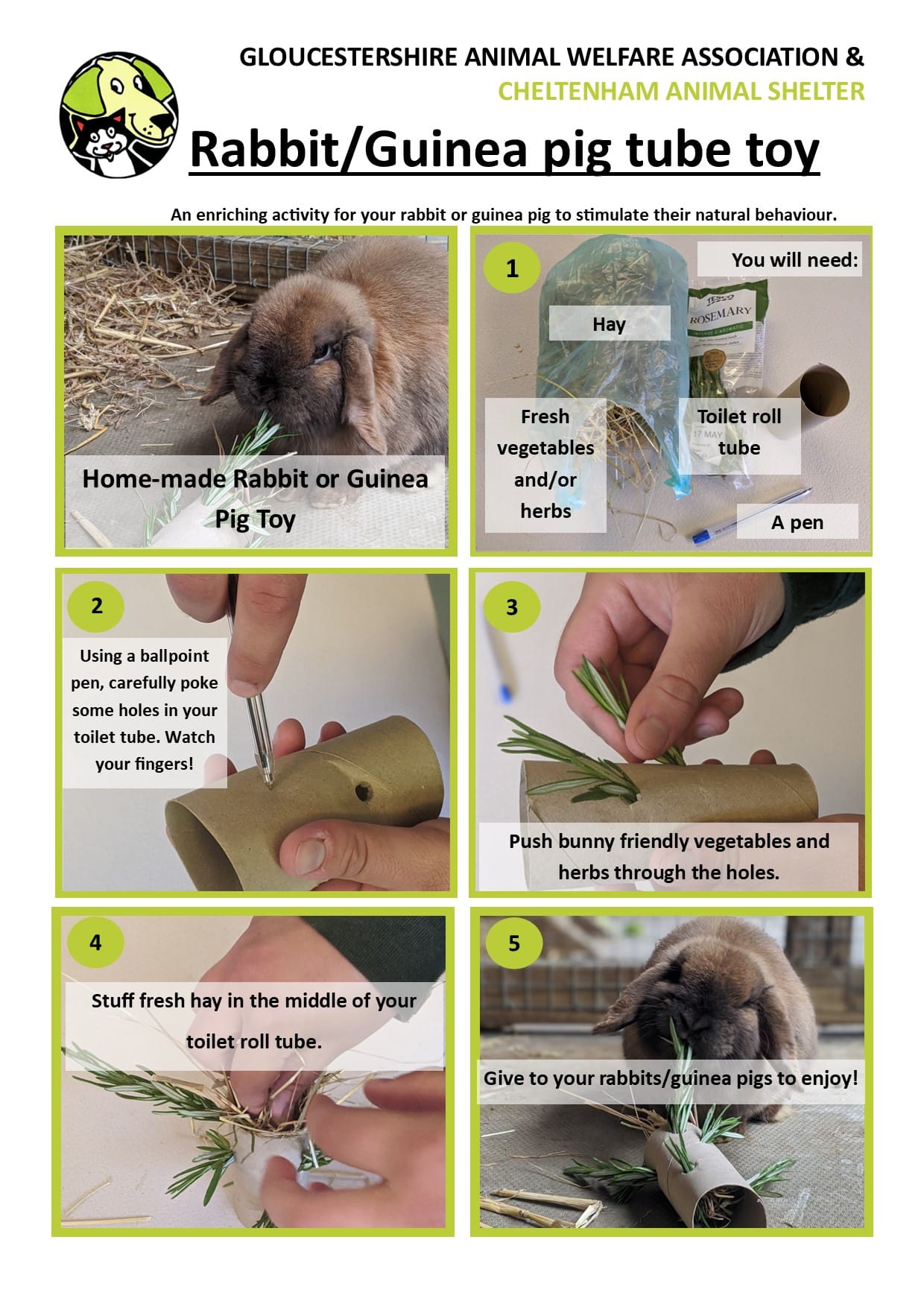 GLOUCESTERSHIRE ANIMAL WELFARE ASSOCIATION &
CHELTENHAM ANIMAL SHELTER

Rabbit/Guinea pig tube toy

An enriching activity for your rabbit or guinea pig to stimulate their natural behaviour.

Home-made Rabbit or Guinea Pig Toy

1

You will need:

Hay

TESCO
ROSEMARY

Fresh vegetables and/or herbs

Toilet roll tube

17 MAY

A pen

2

Using a ballpoint pen, carefully poke some holes in your toilet tube. Watch your fingers!

3

Push bunny friendly vegetables and herbs through the holes.

4

Stuff fresh hay in the middle of your toilet roll tube.

5

Give to your rabbits/guinea pigs to enjoy!