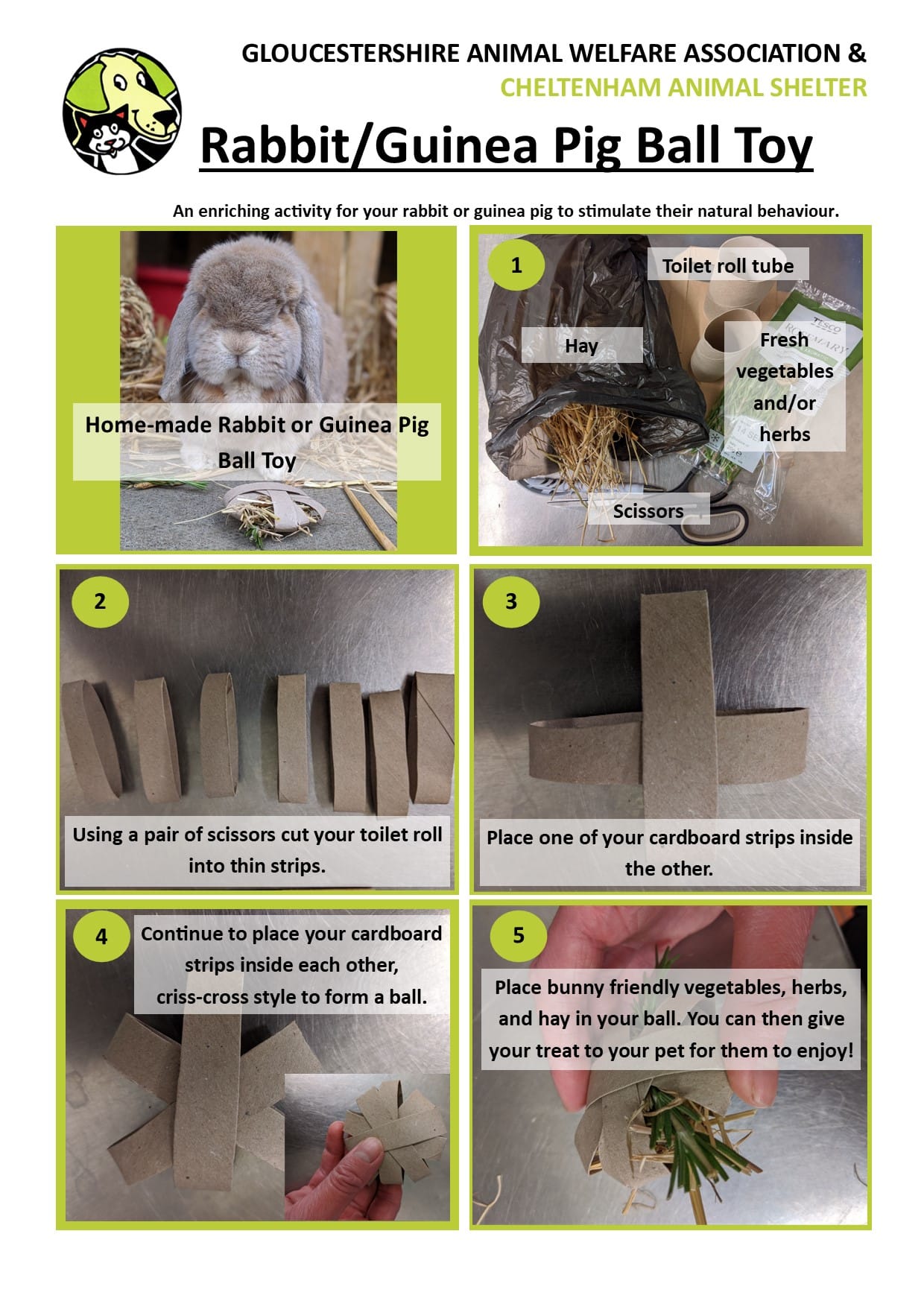 GLOUCESTERSHIRE ANIMAL WELFARE ASSOCIATION &
CHELTENHAM ANIMAL SHELTER

Rabbit/Guinea Pig Ball Toy

An enriching activity for your rabbit or guinea pig to stimulate their natural behaviour.

Home-made Rabbit or Guinea Pig Ball Toy

1

Toilet roll tube

Hay

Fresh vegetables and/or herbs

TESCO ROSEMARY

Scissors

2

Using a pair of scissors cut your toilet roll into thin strips.

3

Place one of your cardboard strips inside the other.

4

Continue to place your cardboard strips inside each other, criss-cross style to form a ball.

5

Place bunny friendly vegetables, herbs, and hay in your ball. You can then give your treat to your pet for them to enjoy!