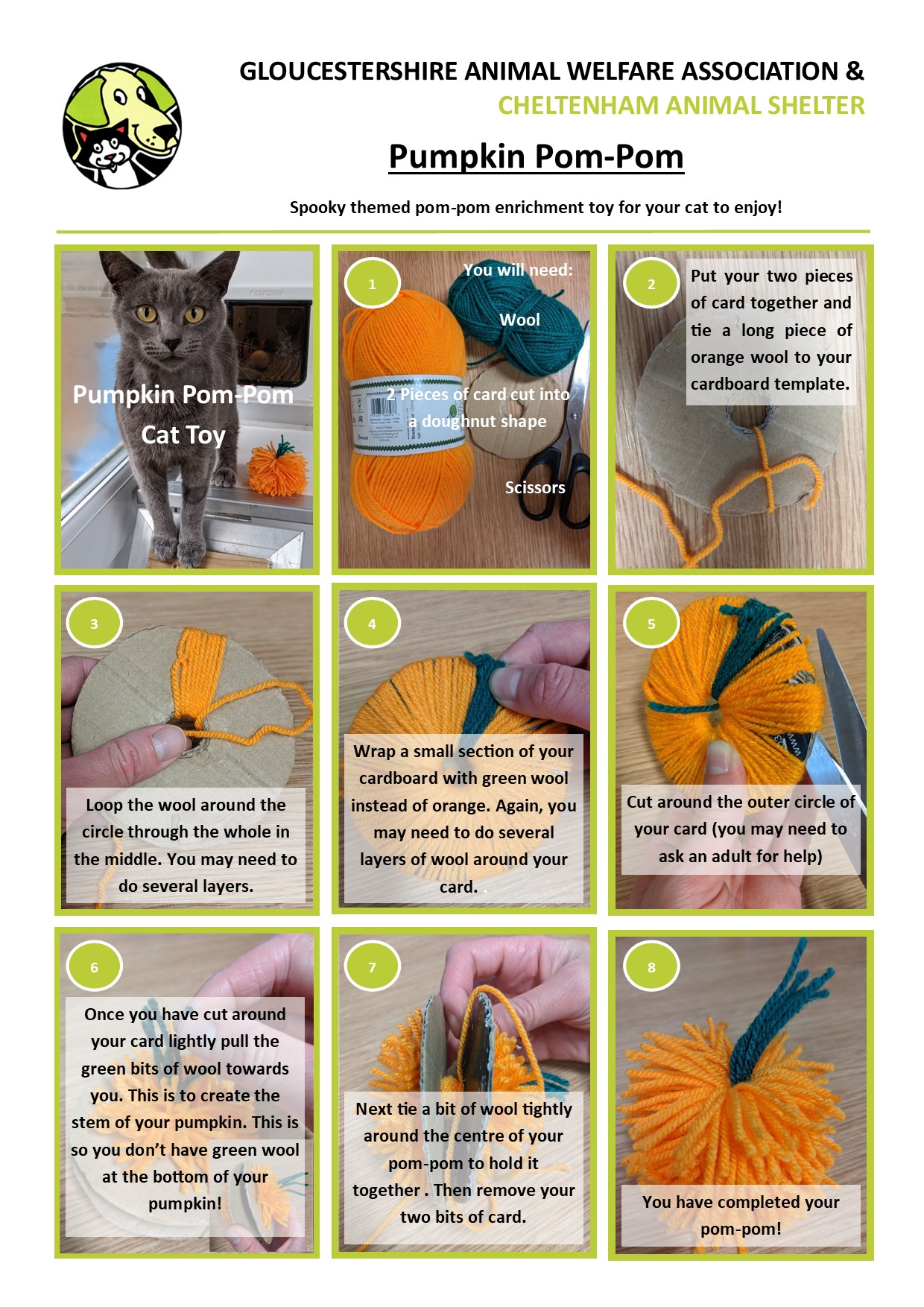 GLOUCESTERSHIRE ANIMAL WELFARE ASSOCIATION &
CHELTENHAM ANIMAL SHELTER

Pumpkin Pom-Pom

Spooky themed pom-pom enrichment toy for your cat to enjoy!

Pumpkin Pom-Pom Cat Toy

1

You will need:

Wool

2 Pieces of card cut into a doughnut shape

Scissors

2

Put your two pieces of card together and tie a long piece of orange wool to your cardboard template.

3

Loop the wool around the circle through the whole in the middle. You may need to do several layers.

4

Wrap a small section of your cardboard with green wool instead of orange. Again, you may need to do several layers of wool around your card.

5

Cut around the outer circle of your card (you may need to ask an adult for help)

6

Once you have cut around your card lightly pull the green bits of wool towards you. This is to create the stem of your pumpkin. This is so you don't have green wool at the bottom of your pumpkin!

7

Next tie a bit of wool tightly around the centre of your pom-pom to hold it together . Then remove your two bits of card.

8

You have completed your pom-pom!